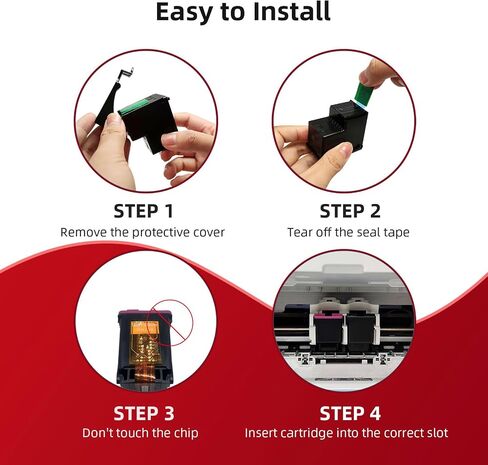 Easy to Install

STEP 1
Remove the protective cover

STEP 2
Tear off the seal tape

STEP 3
Don't touch the chip

STEP 4
Insert cartridge into the correct slot