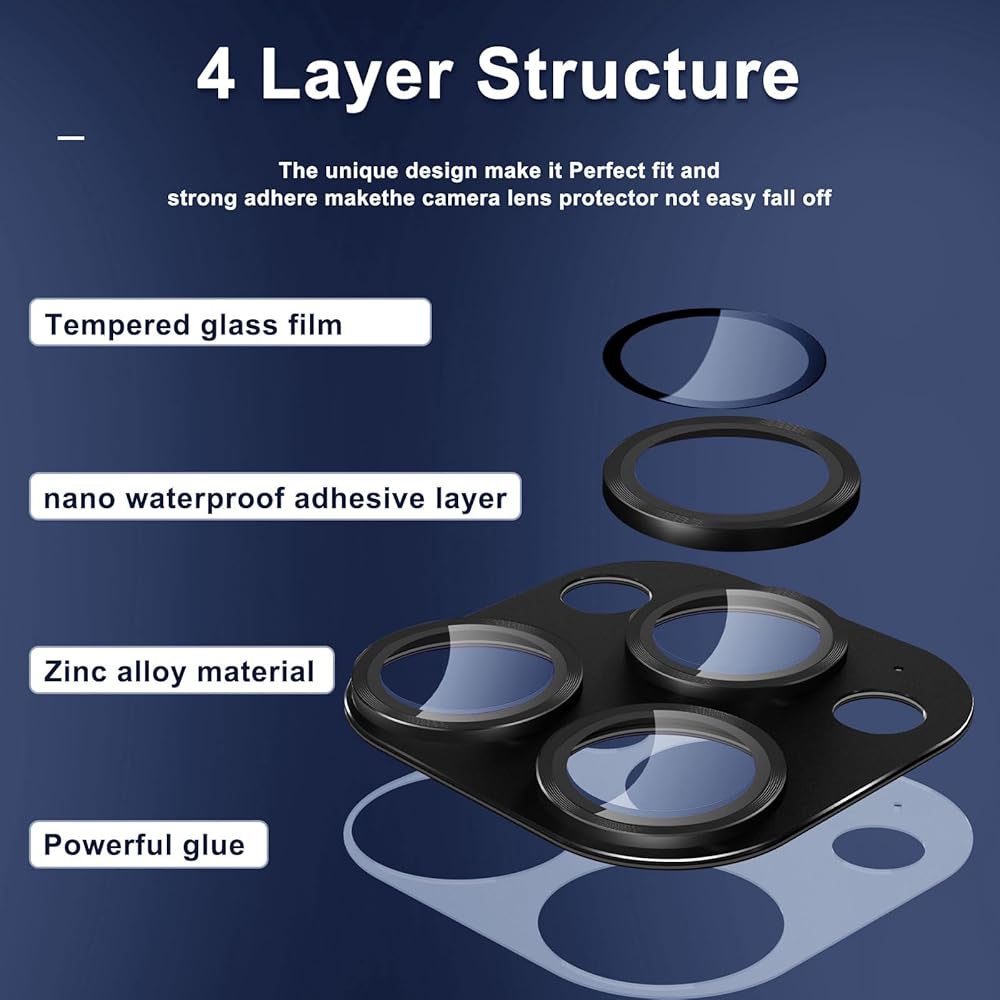 4 Layer Structure

The unique design make it Perfect fit and strong adhere makethe camera lens protector not easy fall off

Tempered glass film

nano waterproof adhesive layer

Zinc alloy material

Powerful glue