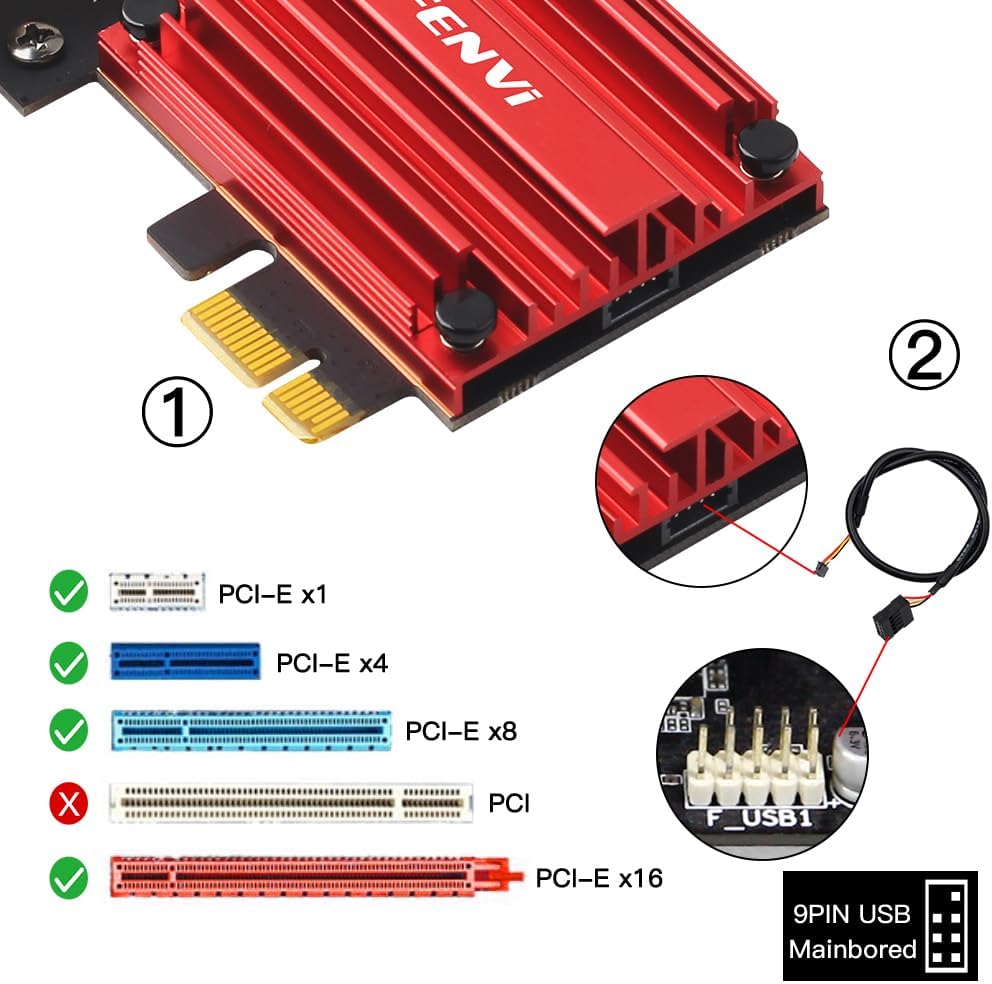 ENVi

①

②

PCI-E x1

PCI-E x4

PCI-E x8

PCI

PCI-E x16

F_USB1

9PIN USB
Mainbored