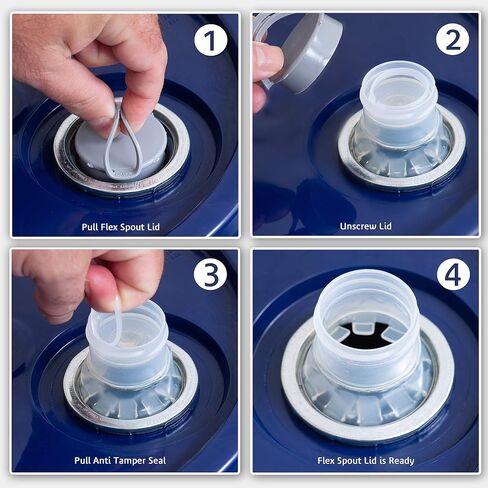 1

Pull Flex Spout Lid

2

Unscrew Lid

3

Pull Anti Tamper Seal

4

Flex Spout Lid is Ready