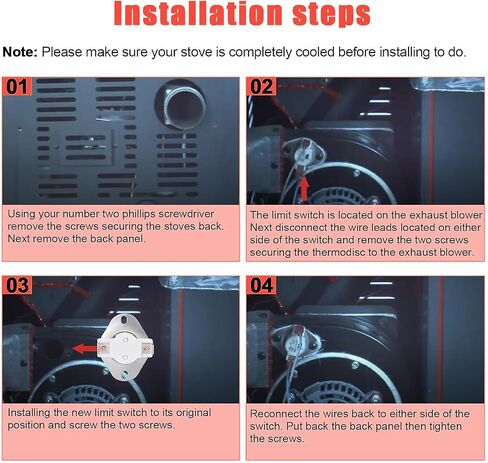 Installation steps

Note: Please make sure your stove is completely cooled before installing to do.

01

Using your number two phillips screwdriver remove the screws securing the stoves back. Next remove the back panel.

02

The limit switch is located on the exhaust blower Next disconnect the wire leads located on either side of the switch and remove the two screws securing the thermodisc to the exhaust blower.

03

Installing the new limit switch to its original position and screw the two screws.

04

Reconnect the wires back to either side of the switch. Put back the back panel then tighten the screws.