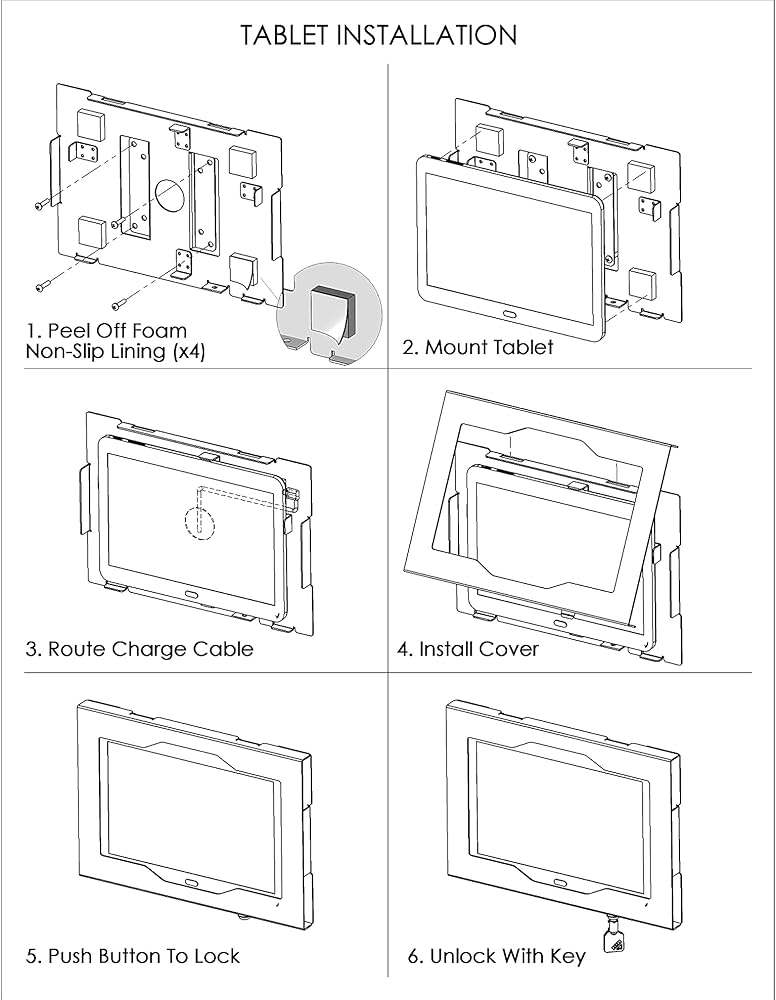 TABLET INSTALLATION

1. Peel Off Foam Non-Slip Lining (x4)

2. Mount Tablet

3. Route Charge Cable

4. Install Cover

5. Push Button To Lock

6. Unlock With Key