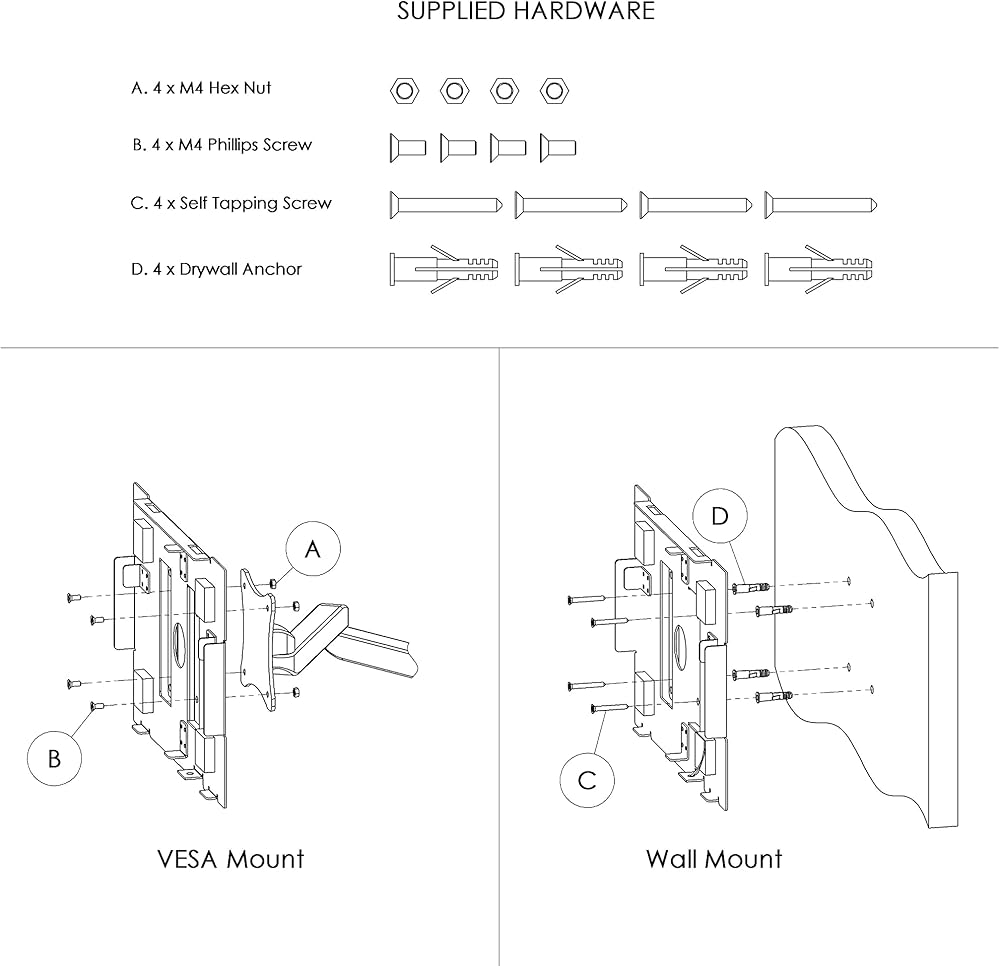 SUPPLIED HARDWARE

A. 4 x M4 Hex Nut

B. 4 x M4 Phillips Screw

C. 4 x Self Tapping Screw

D. 4 x Drywall Anchor

A

B

VESA Mount

D

C

Wall Mount