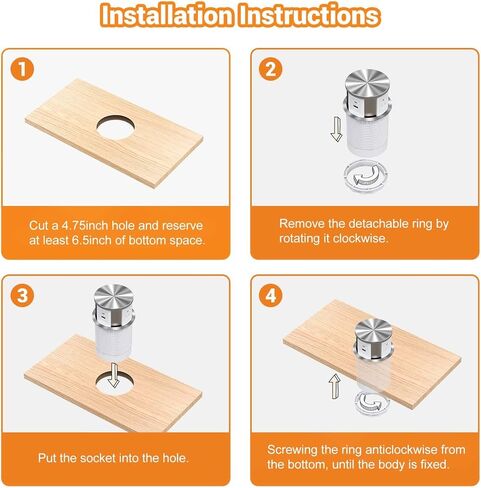 Installation Instructions

1

Cut a 4.75inch hole and reserve at least 6.5inch of bottom space.

2

Remove the detachable ring by rotating it clockwise.

3

Put the socket into the hole.

4

Screwing the ring anticlockwise from the bottom, until the body is fixed.