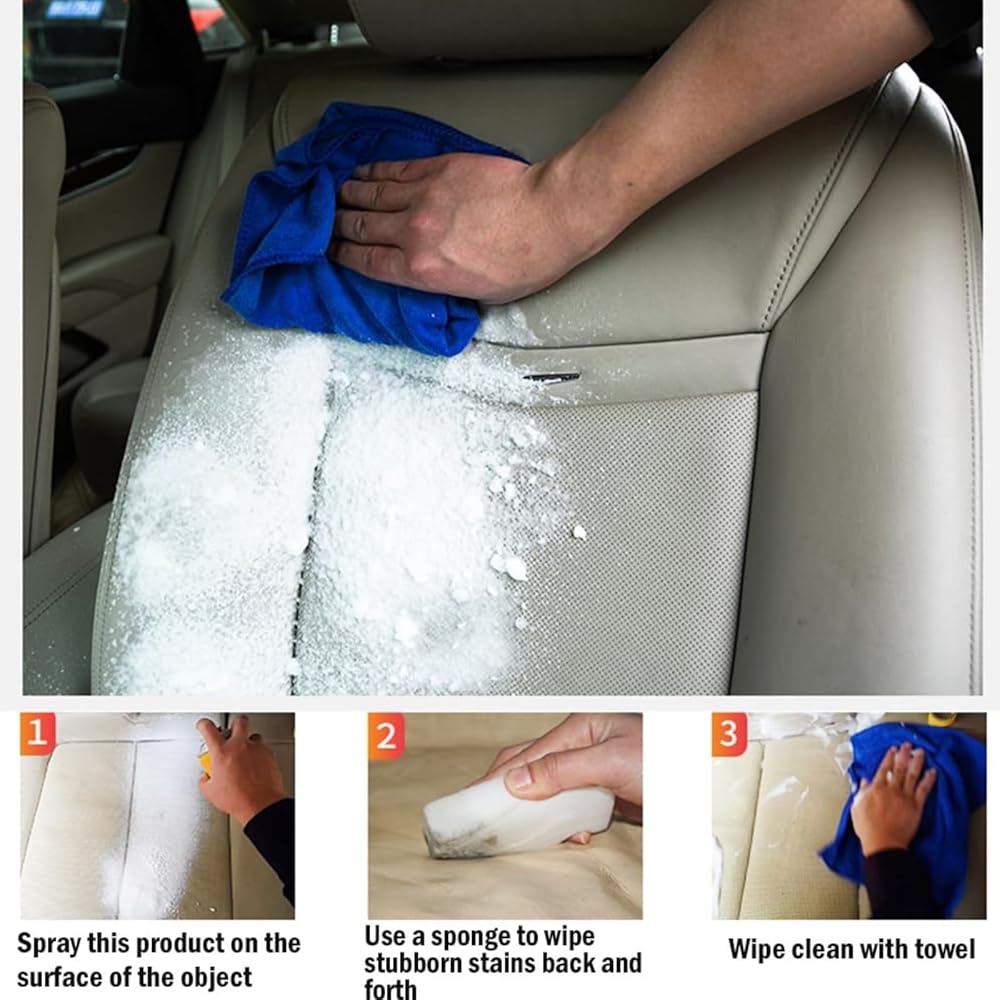 1

Spray this product on the surface of the object

2

Use a sponge to wipe stubborn stains back and forth

3

Wipe clean with towel