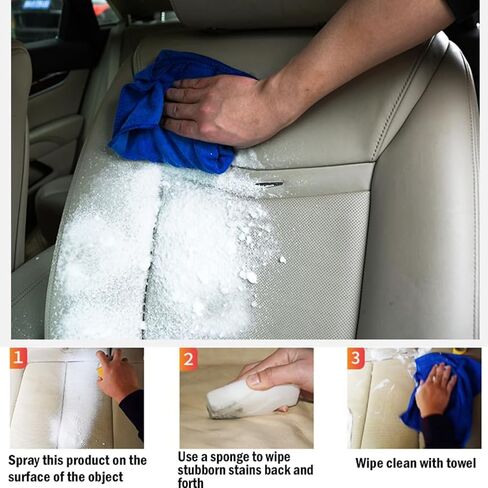 1

Spray this product on the surface of the object

2

Use a sponge to wipe stubborn stains back and forth

3

Wipe clean with towel