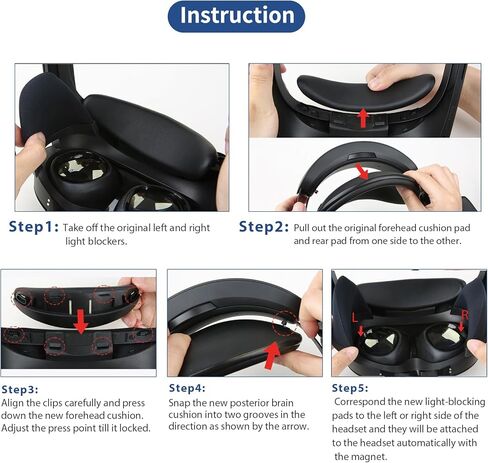 Instruction

Step1: Take off the original left and right light blockers.

Step2: Pull out the original forehead cushion pad and rear pad from one side to the other.

Step3:
Align the clips carefully and press down the new forehead cushion. Adjust the press point till it locked.

Step4:
Snap the new posterior brain cushion into two grooves in the direction as shown by the arrow.

L R

Step5:
Correspond the new light-blocking pads to the left or right side of the headset and they will be attached to the headset automatically with the magnet.