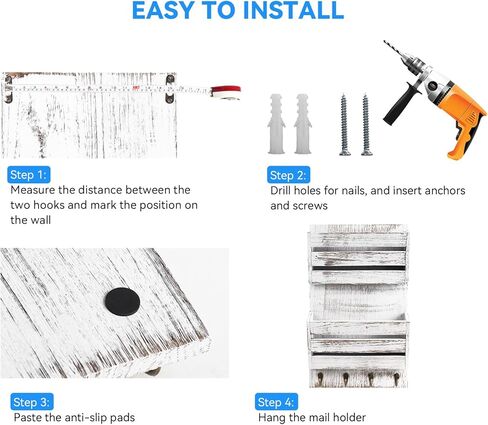 EASY TO INSTALL

Step 1:
Measure the distance between the two hooks and mark the position on the wall

Step 2:
Drill holes for nails, and insert anchors and screws

Step 3:
Paste the anti-slip pads

Step 4:
Hang the mail holder