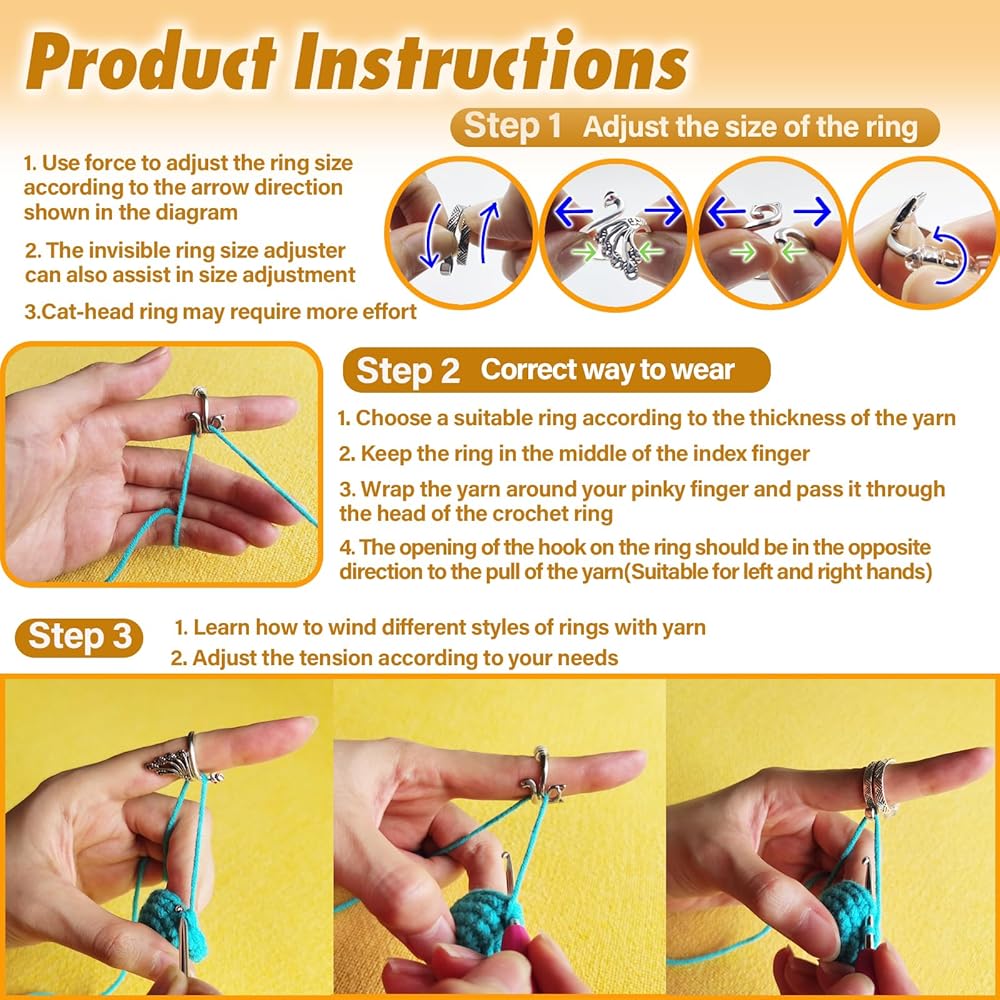 Product Instructions

Step 1 Adjust the size of the ring

1. Use force to adjust the ring size according to the arrow direction shown in the diagram

2. The invisible ring size adjuster can also assist in size adjustment

3.Cat-head ring may require more effort

Step 2 Correct way to wear

1. Choose a suitable ring according to the thickness of the yarn

2. Keep the ring in the middle of the index finger

3. Wrap the yarn around your pinky finger and pass it through the head of the crochet ring

4. The opening of the hook on the ring should be in the opposite direction to the pull of the yarn(Suitable for left and right hands)

Step 3

1. Learn how to wind different styles of rings with yarn

2. Adjust the tension according to your needs