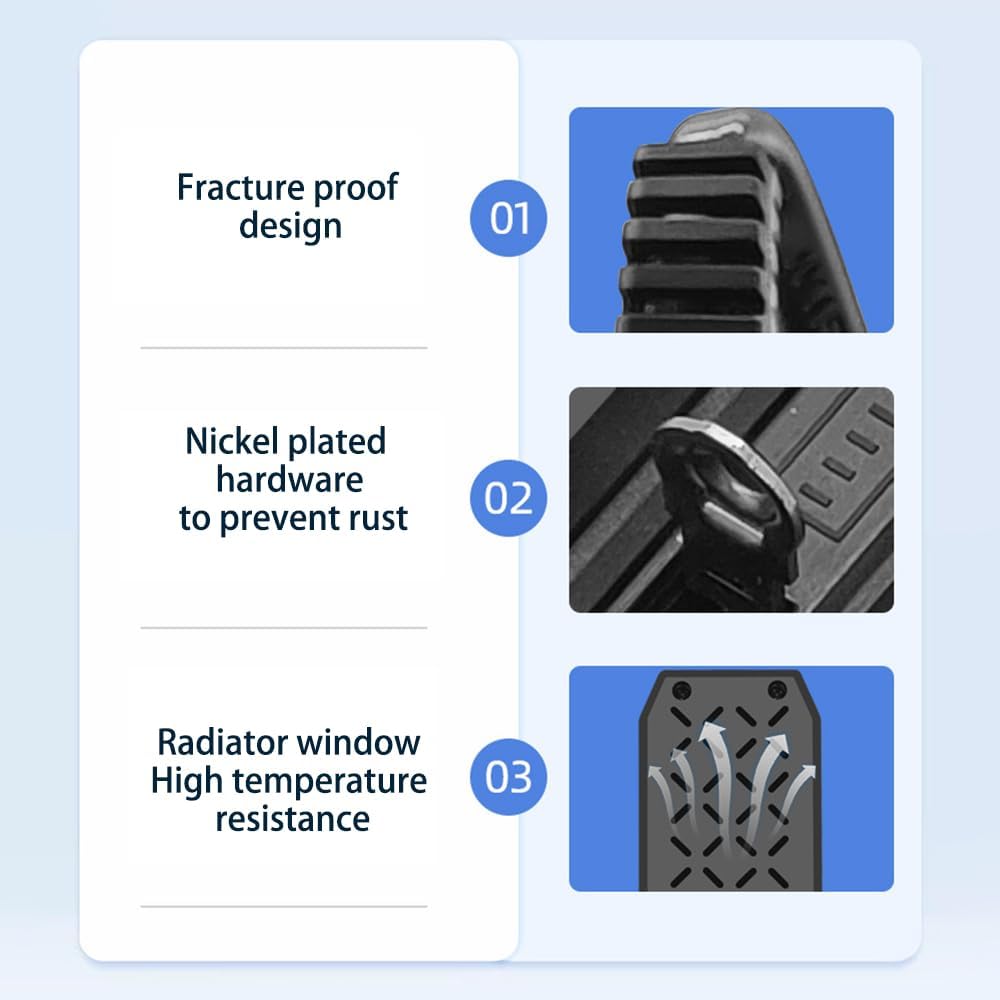 Fracture proof design

01

Nickel plated hardware to prevent rust

02

Radiator window High temperature resistance

03