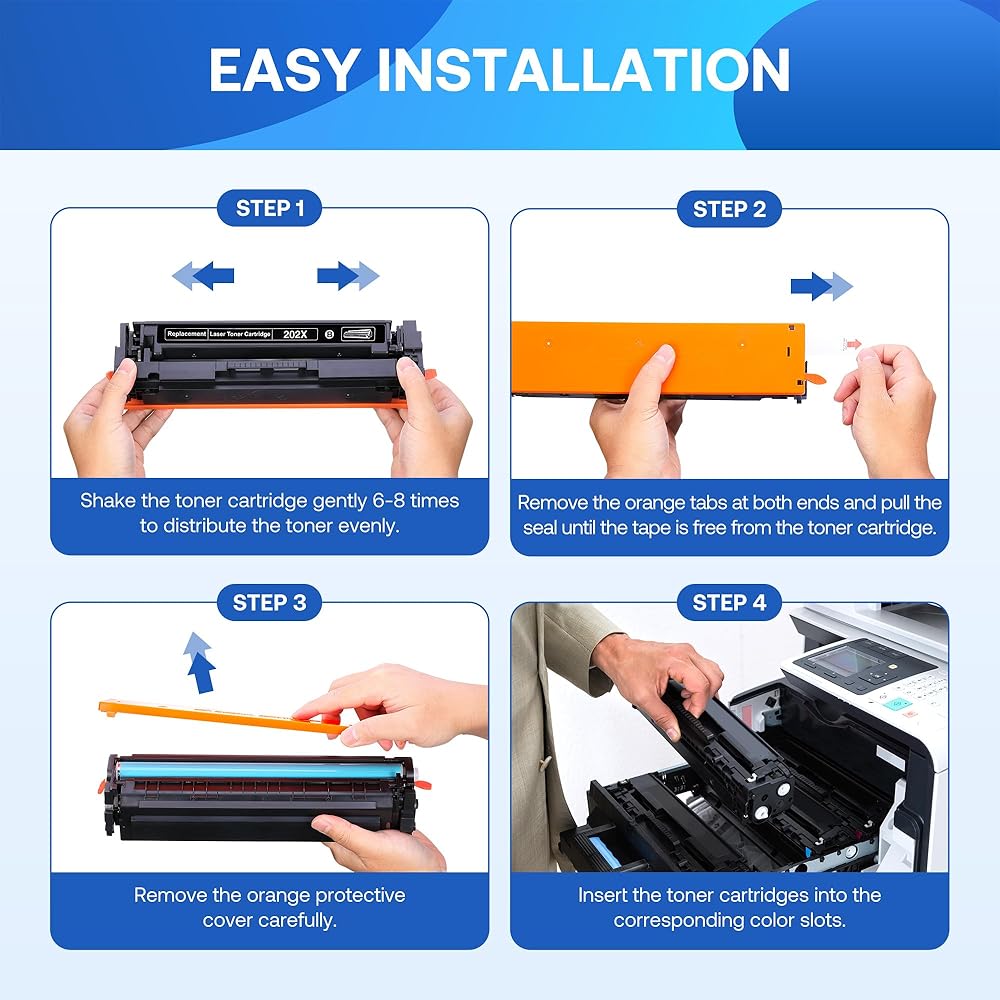 EASY INSTALLATION

STEP 1

Replacement Laser Toner Cartridge 202X

Shake the toner cartridge gently 6-8 times to distribute the toner evenly.

STEP 2

Remove the orange tabs at both ends and pull the seal until the tape is free from the toner cartridge.

STEP 3

Remove the orange protective cover carefully.

STEP 4

Insert the toner cartridges into the corresponding color slots.