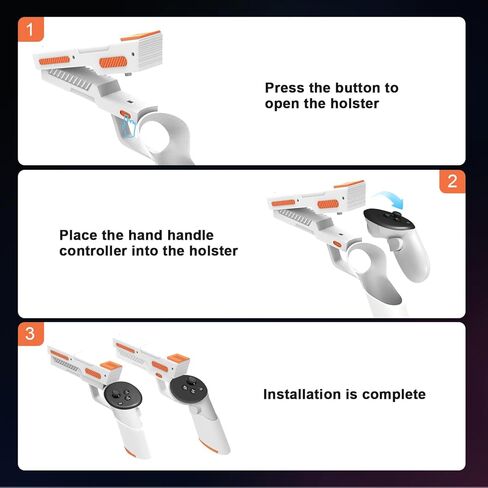 1

Press the button to open the holster

2

Place the hand handle controller into the holster

3

Installation is complete