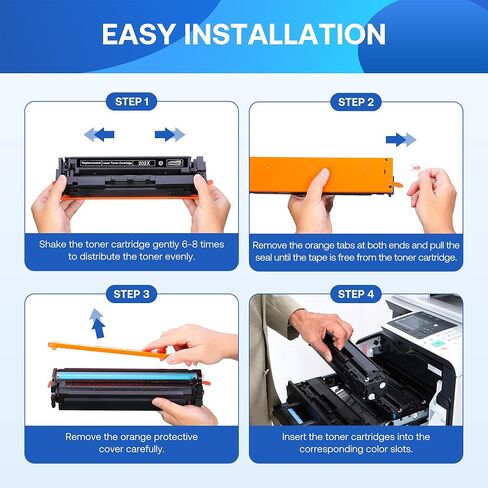 EASY INSTALLATION

STEP 1

Replacement Laser Toner Cartridge 202X

Shake the toner cartridge gently 6-8 times to distribute the toner evenly.

STEP 2

Remove the orange tabs at both ends and pull the seal until the tape is free from the toner cartridge.

STEP 3

Remove the orange protective cover carefully.

STEP 4

Insert the toner cartridges into the corresponding color slots.