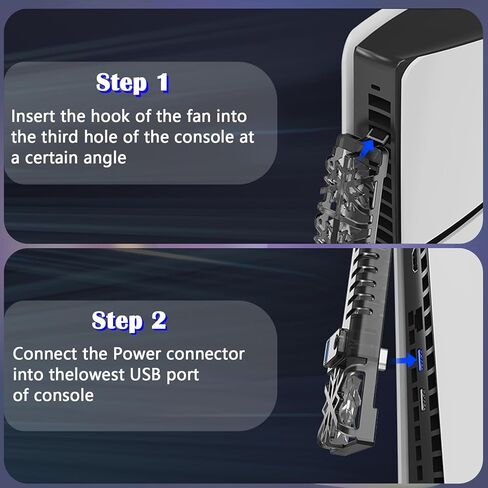 Step 1

Insert the hook of the fan into the third hole of the console at a certain angle

Step 2

Connect the Power connector into thelowest USB port of console