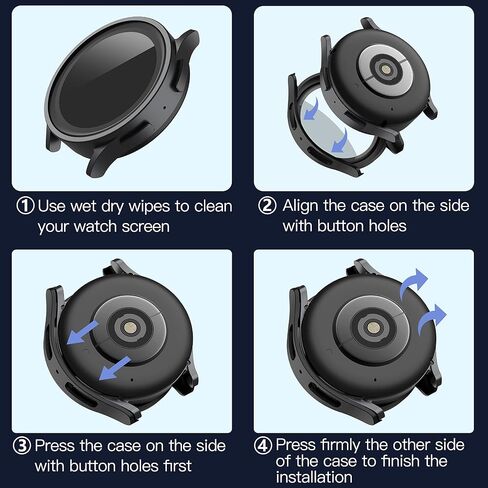 ① Use wet dry wipes to clean your watch screen

② Align the case on the side with button holes

③ Press the case on the side with button holes first

④ Press firmly the other side of the case to finish the installation