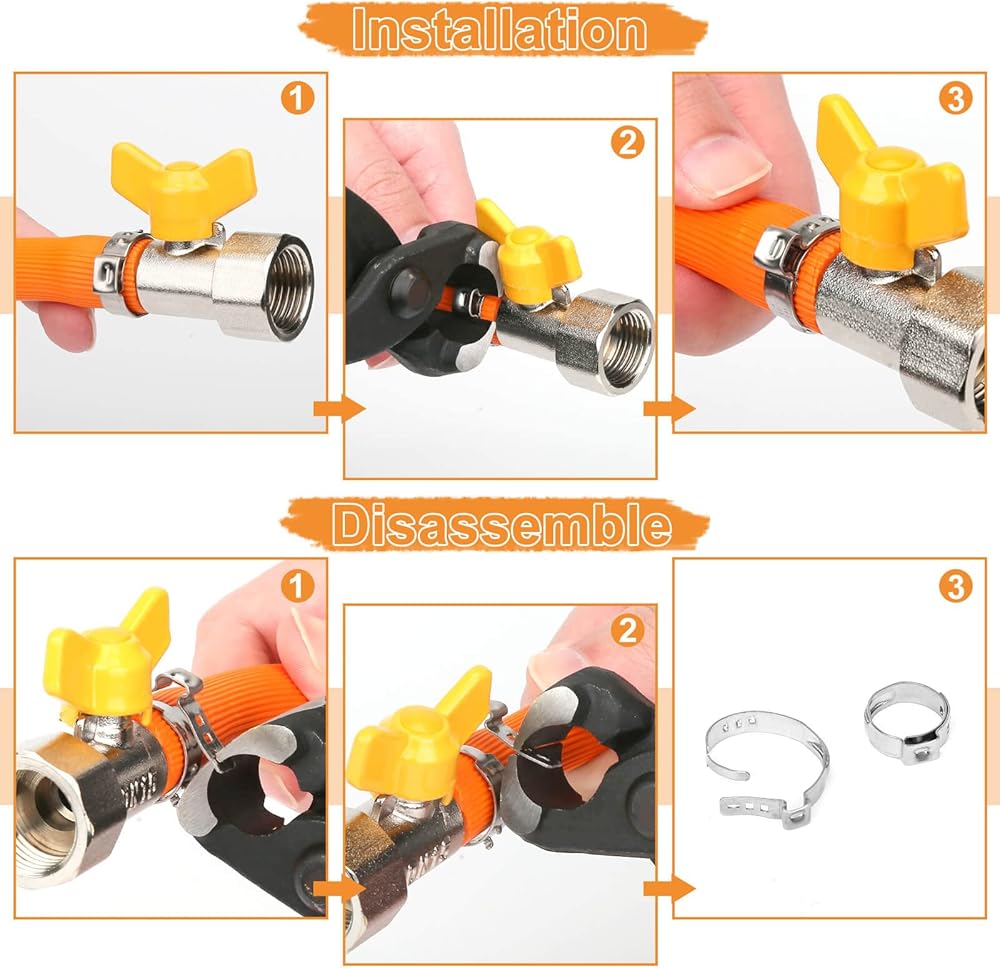 Installation

1

2

3

Disassemble

1

2

3