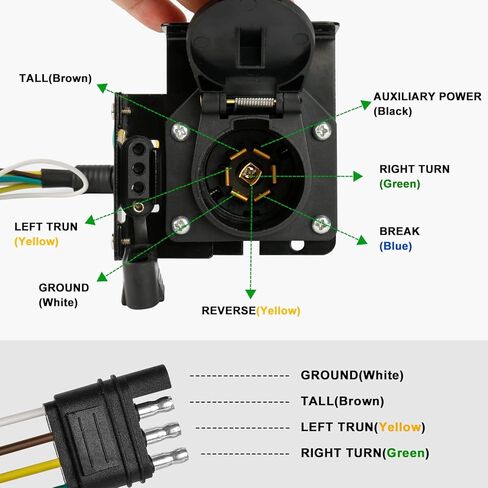 TALL(Brown)

AUXILIARY POWER (Black)

RIGHT TURN (Green)

LEFT TRUN (Yellow)

BREAK (Blue)

GROUND (White)

REVERSE(Yellow)

GROUND(White)

TALL(Brown)

LEFT TRUN(Yellow)

RIGHT TURN(Green)