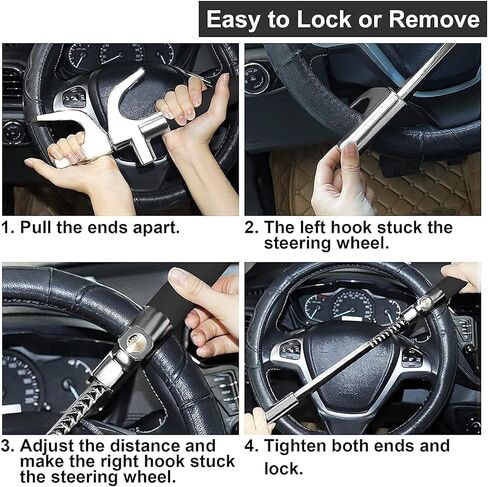 Easy to Lock or Remove

1. Pull the ends apart.

2. The left hook stuck the steering wheel.

3. Adjust the distance and make the right hook stuck the steering wheel.

4. Tighten both ends and lock.