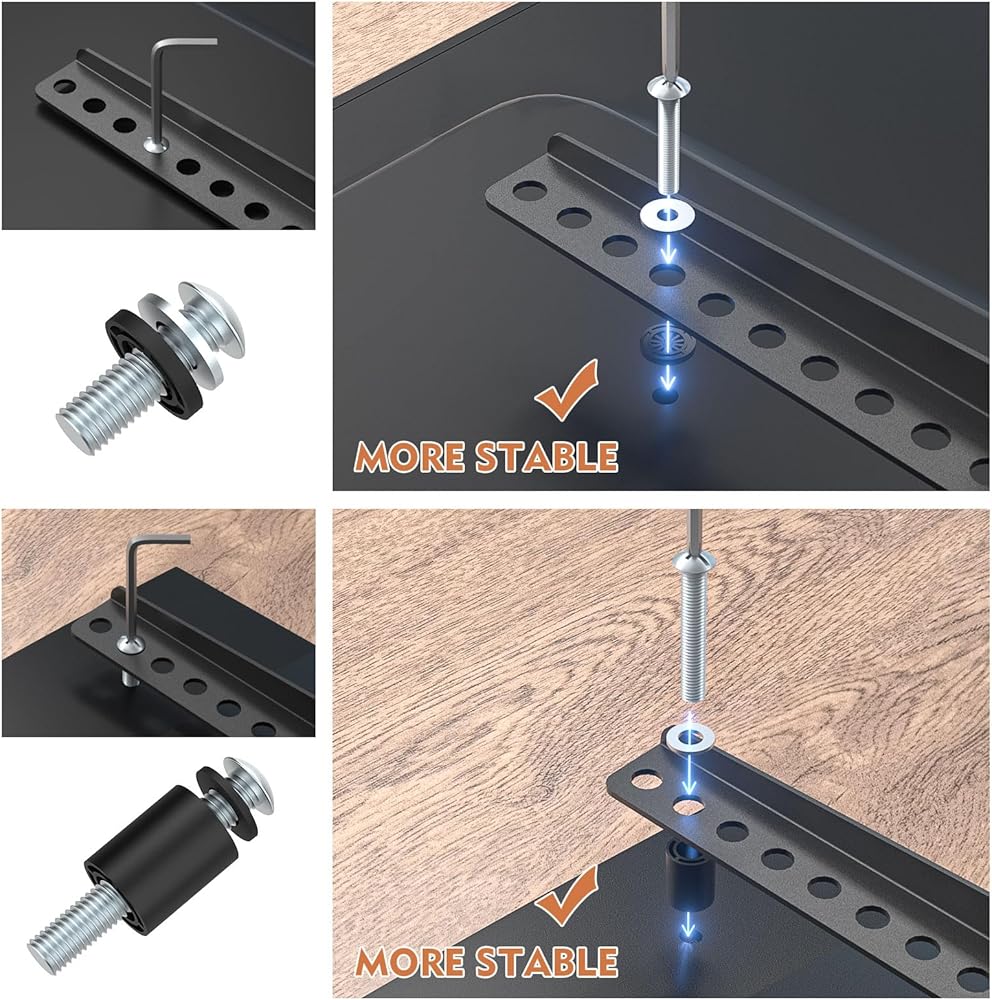 MORE STABLE

MORE STABLE