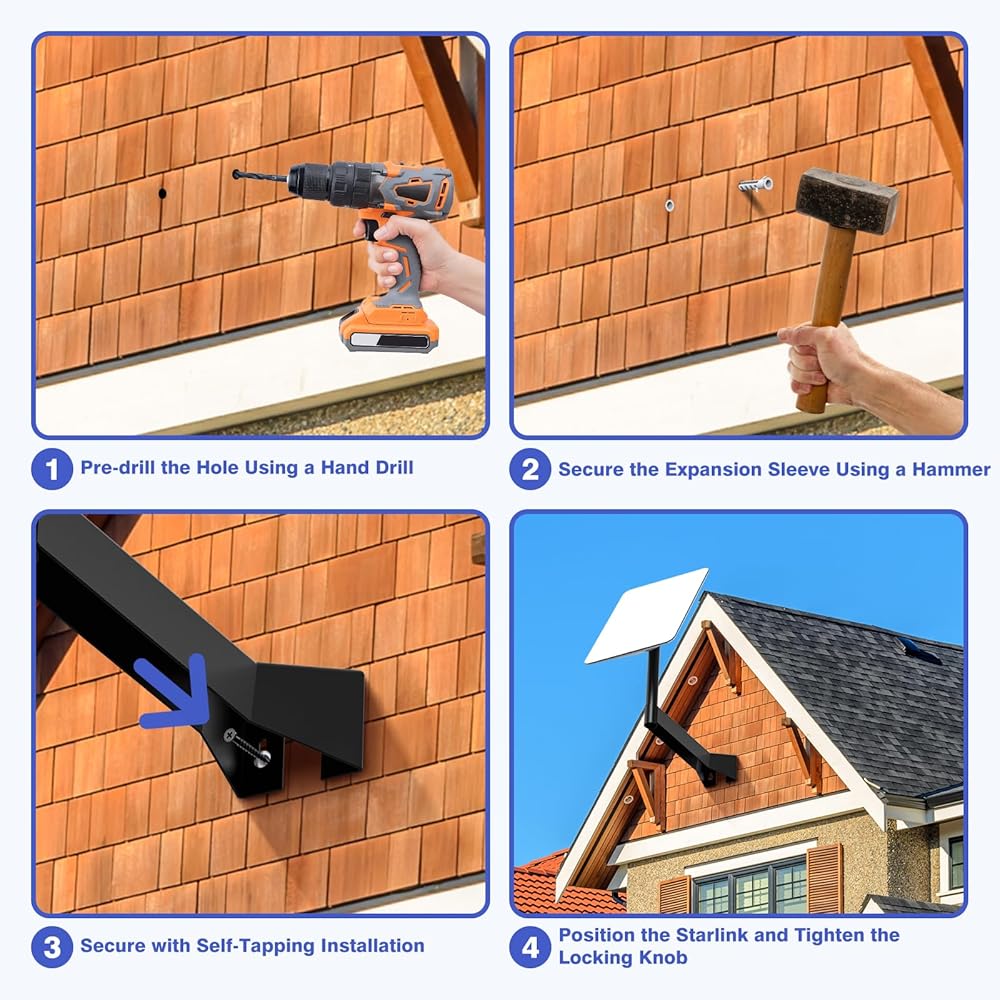 1 Pre-drill the Hole Using a Hand Drill

2 Secure the Expansion Sleeve Using a Hammer

3 Secure with Self-Tapping Installation

4 Position the Starlink and Tighten the Locking Knob