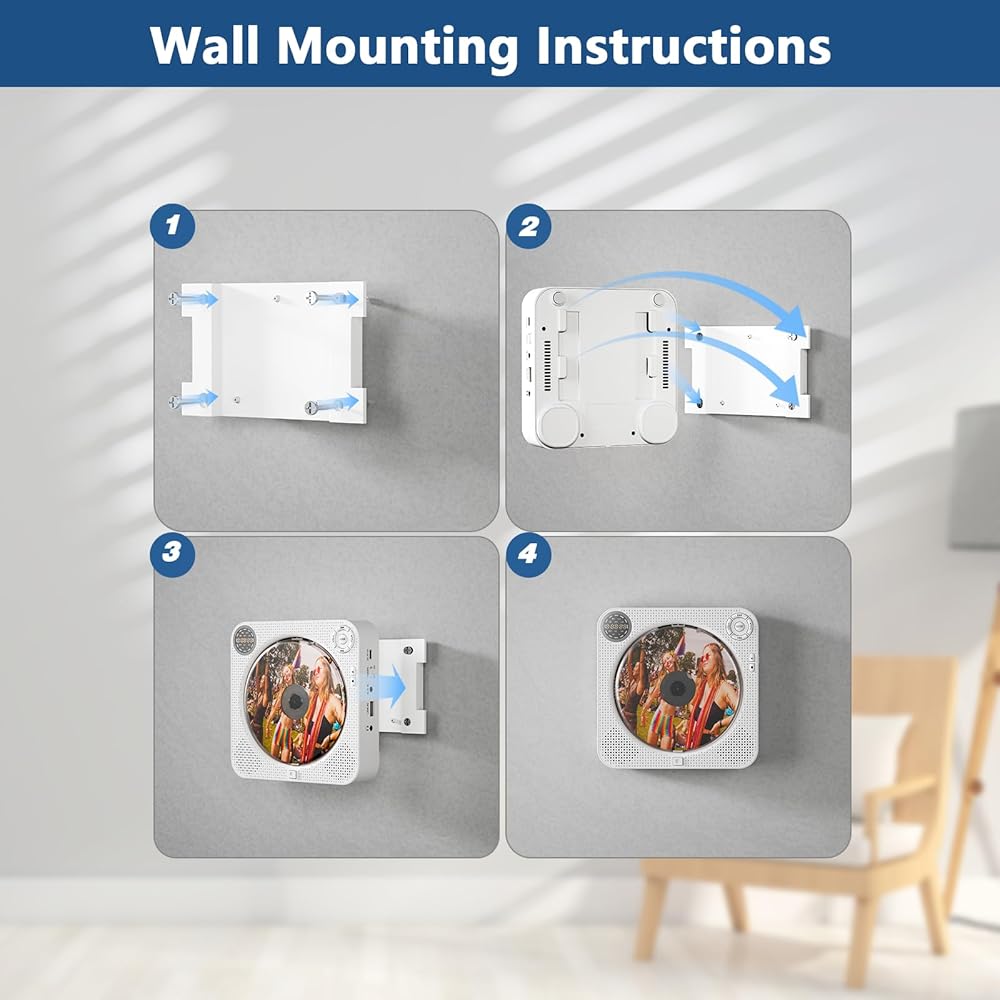 Wall Mounting Instructions

1

2

3

4