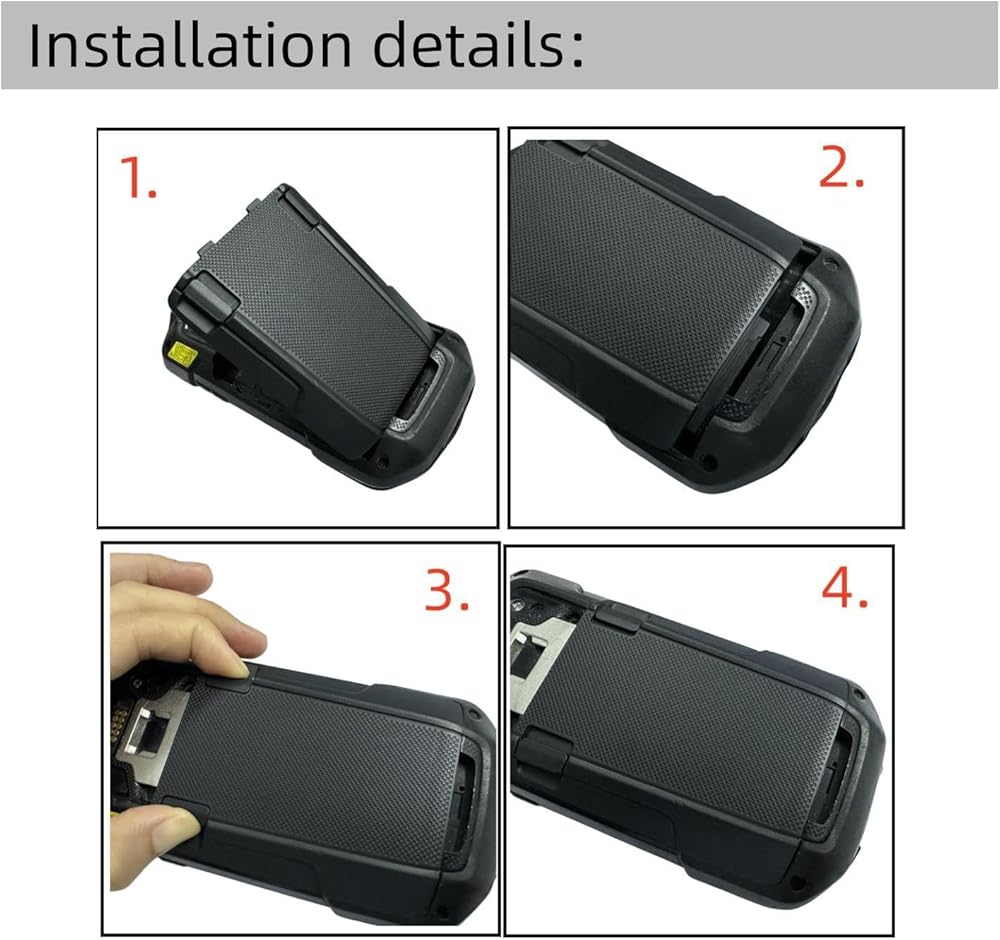 Installation details:

1.

2.

3.

4.