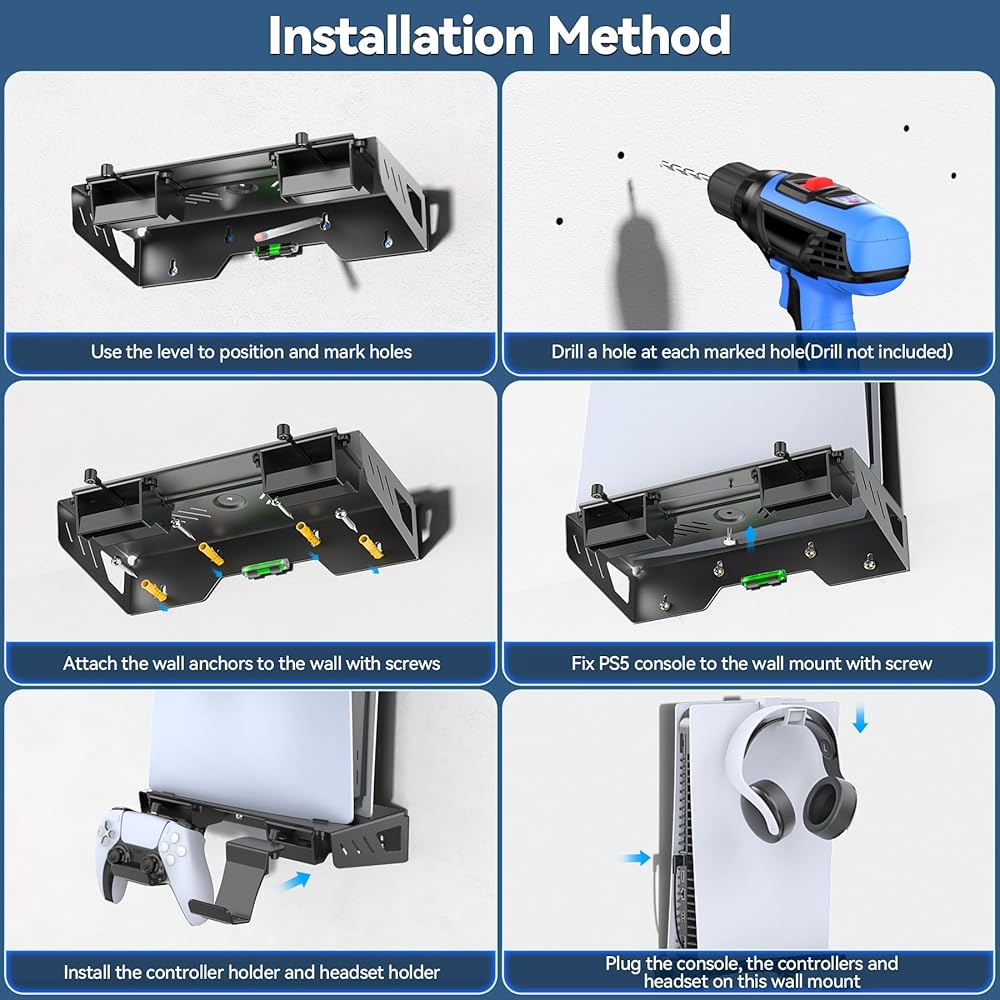 Installation Method

Use the level to position and mark holes

Drill a hole at each marked hole(Drill not included)

Attach the wall anchors to the wall with screws

Fix PS5 console to the wall mount with screw

Install the controller holder and headset holder

Plug the console, the controllers and headset on this wall mount