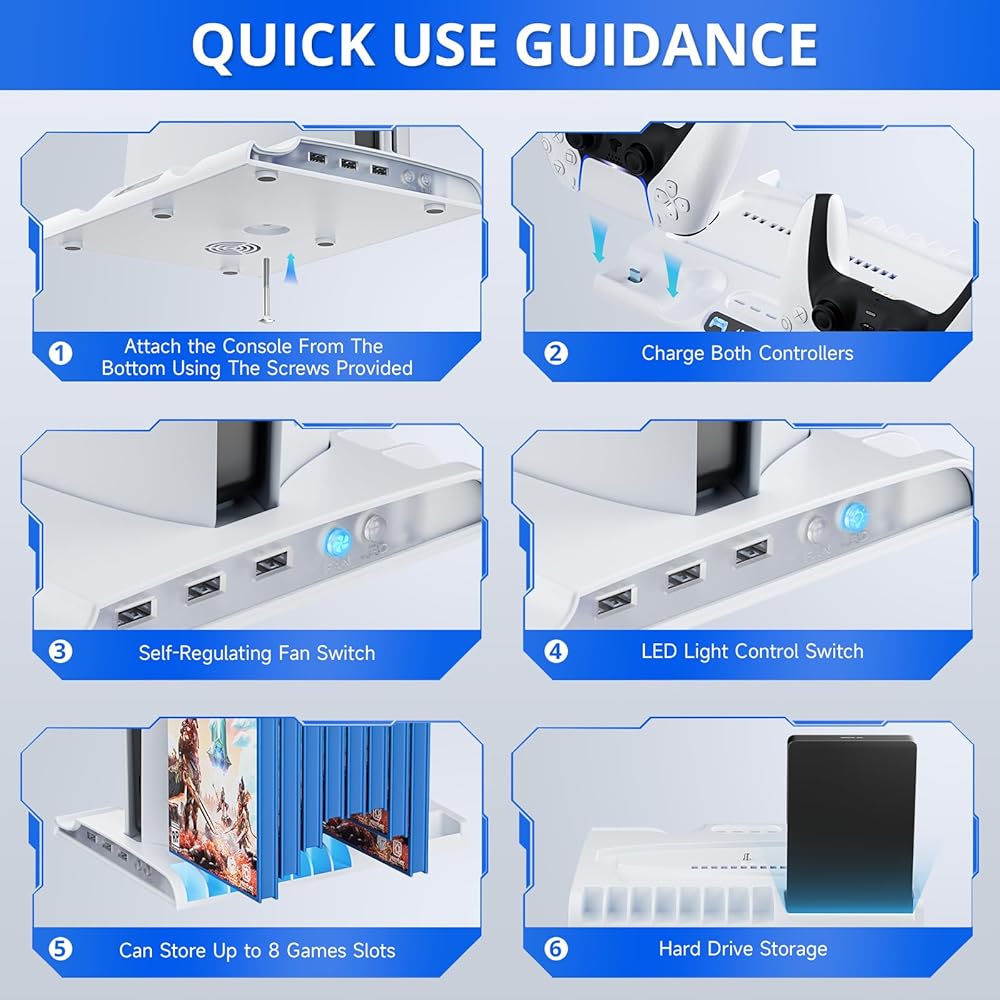 QUICK USE GUIDANCE

1 Attach the Console From The Bottom Using The Screws Provided

2 Charge Both Controllers

3 Self-Regulating Fan Switch

4 LED Light Control Switch

5 Can Store Up to 8 Games Slots

6 Hard Drive Storage