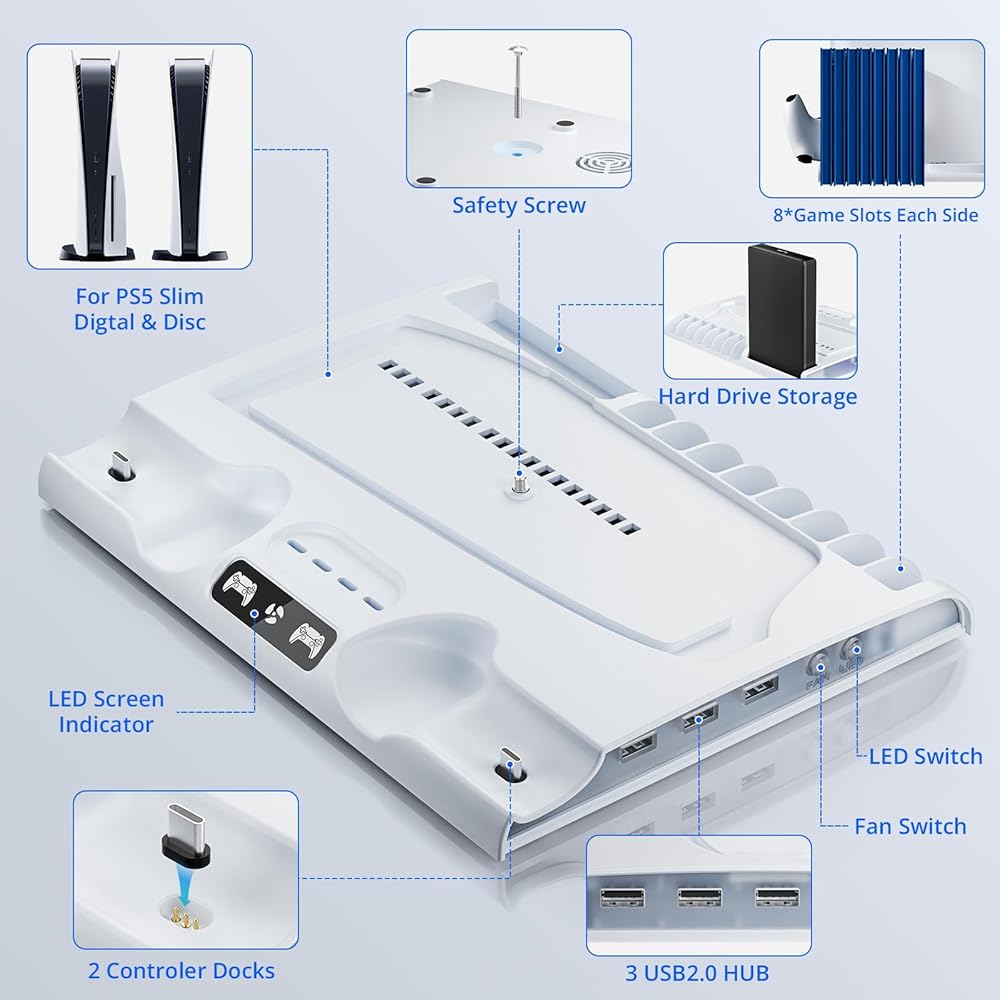 For PS5 Slim Digtal & Disc

Safety Screw

8*Game Slots Each Side

Hard Drive Storage

LED Screen Indicator

FAN

LED

LED Switch

Fan Switch

2 Controler Docks

3 USB2.0 HUB