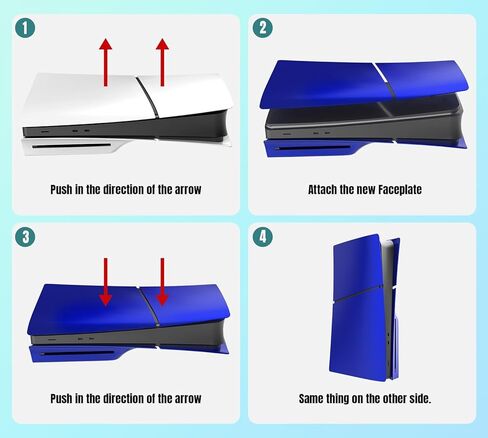 1

Push in the direction of the arrow

2

Attach the new Faceplate

3

Push in the direction of the arrow

4

Same thing on the other side.