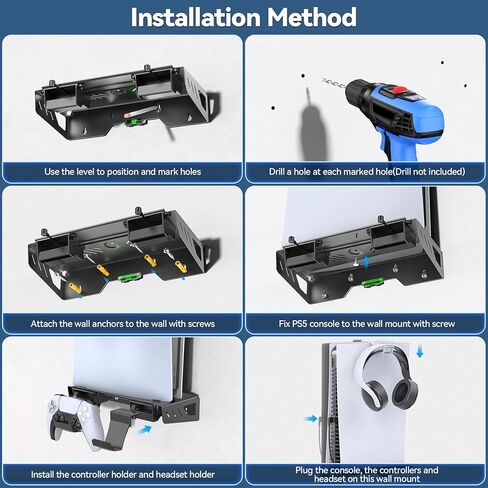 Installation Method

Use the level to position and mark holes

Drill a hole at each marked hole(Drill not included)

Attach the wall anchors to the wall with screws

Fix PS5 console to the wall mount with screw

Install the controller holder and headset holder

Plug the console, the controllers and headset on this wall mount