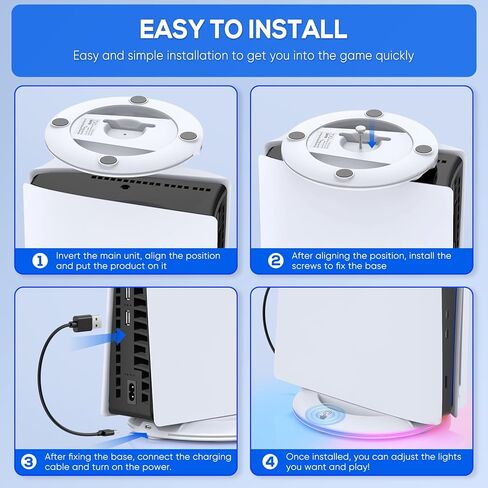 EASY TO INSTALL

Easy and simple installation to get you into the game quickly

1 Invert the main unit, align the position and put the product on it

2 After aligning the position, install the screws to fix the base

3 After fixing the base, connect the charging cable and turn on the power.

4 Once installed, you can adjust the lights you want and play!