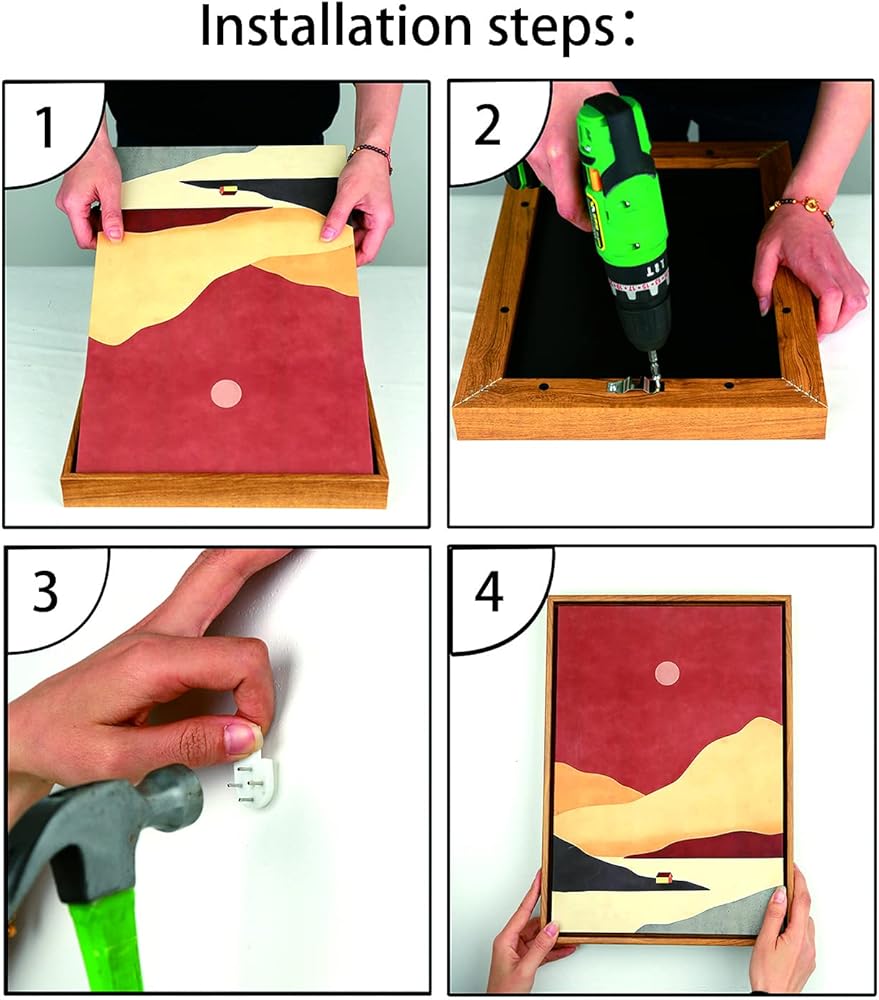 Installation steps:

1

2

3

4