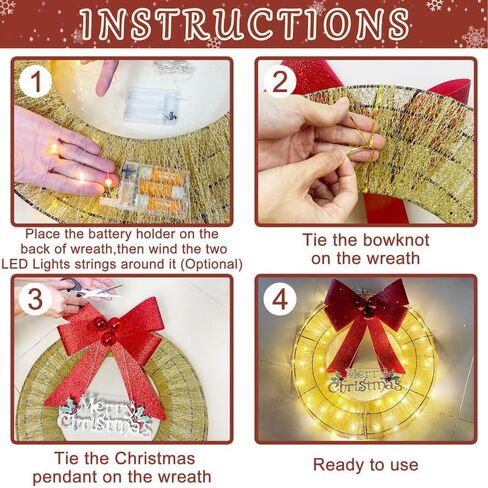 INSTRUCTIONS

1

Place the battery holder on the back of wreath,then wind the two LED Lights strings around it (Optional)

2

Tie the bowknot on the wreath

3

Merry Christmas

Tie the Christmas pendant on the wreath

4

Merry Christmas

Ready to use