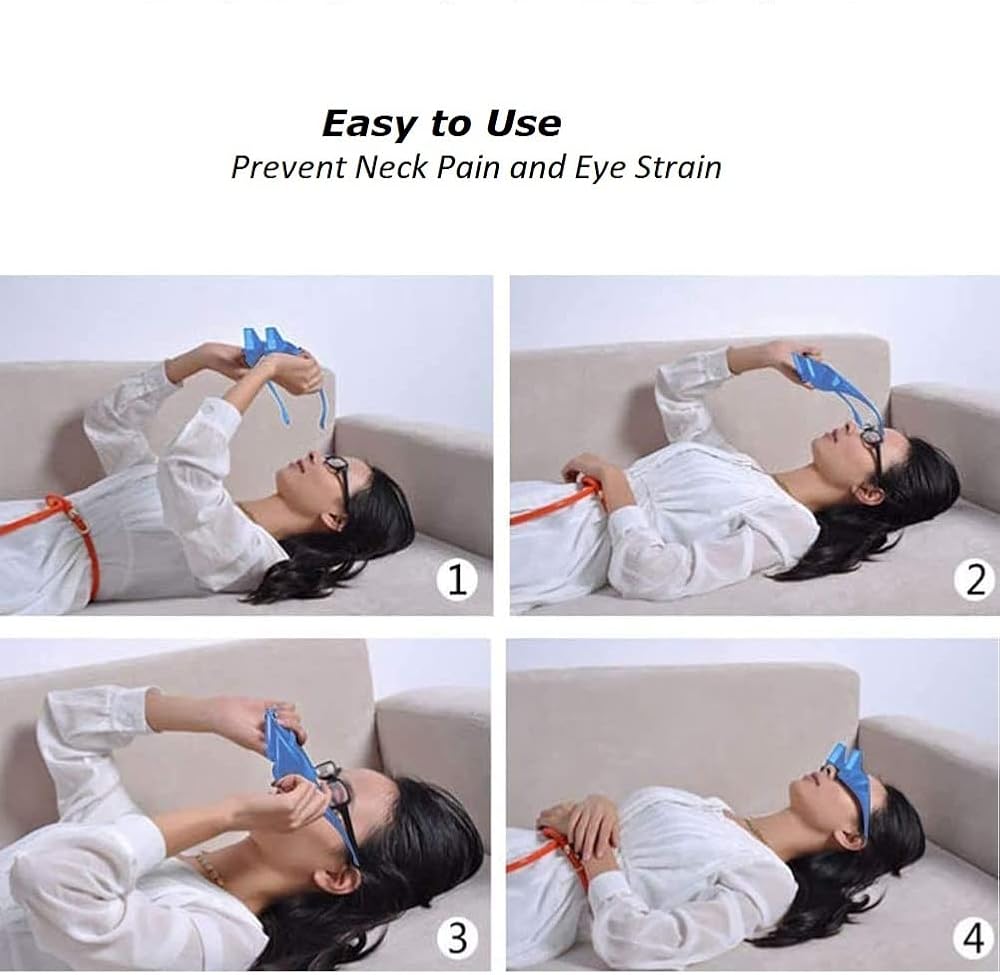 Easy to Use
Prevent Neck Pain and Eye Strain

1

2

3

4