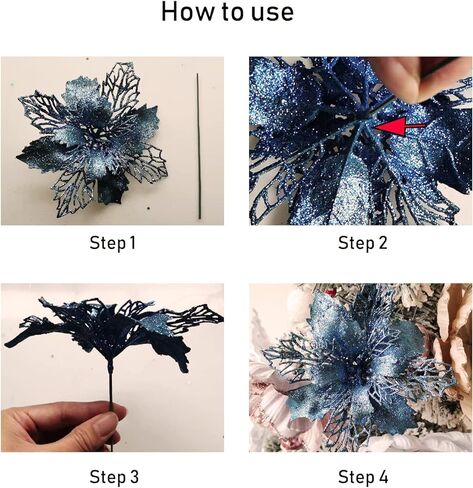 How to use

Step 1

Step 2

Step 3

Step 4