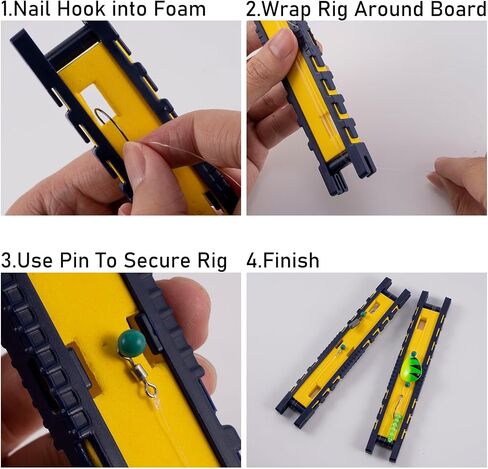 1.Nail Hook into Foam

2.Wrap Rig Around Board

3.Use Pin To Secure Rig

4.Finish