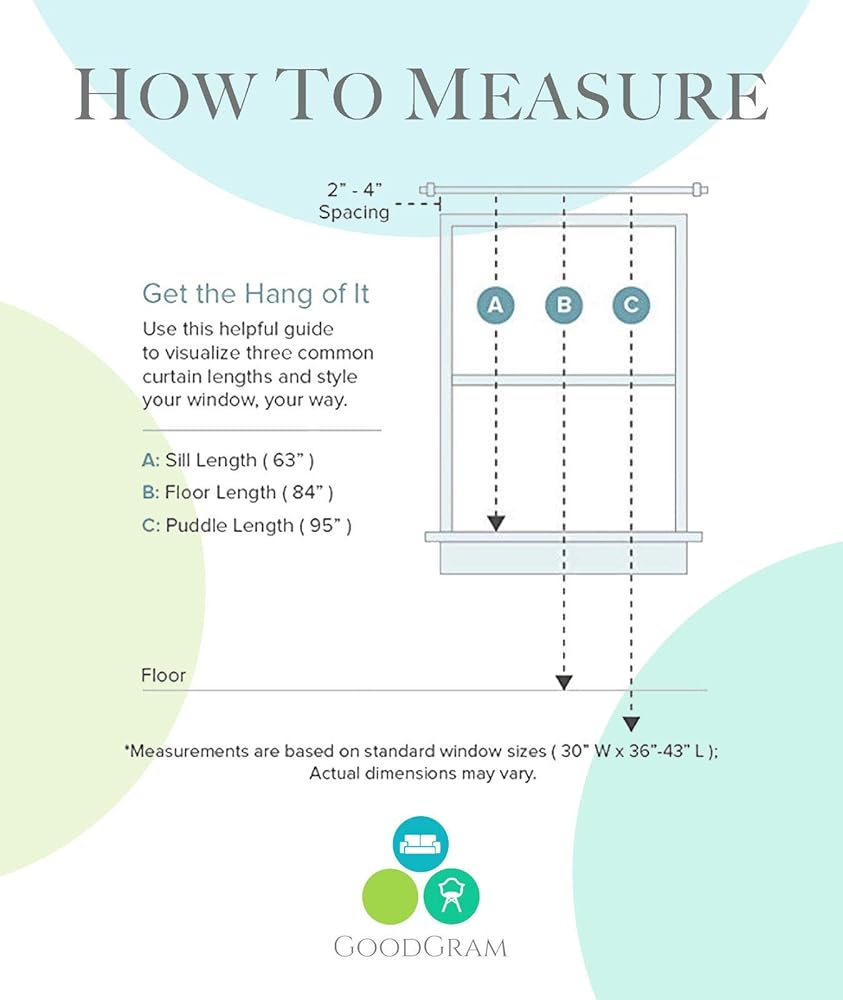 HOW TO MEASURE

2" - 4"
Spacing

A B C

Get the Hang of It
Use this helpful guide to visualize three common curtain lengths and style your window, your way.

A: Sill Length ( 63" )
B: Floor Length ( 84" )
C: Puddle Length ( 95" )

Floor

*Measurements are based on standard window sizes ( 30" W x 36"-43" L );
Actual dimensions may vary.

GOODGRAM