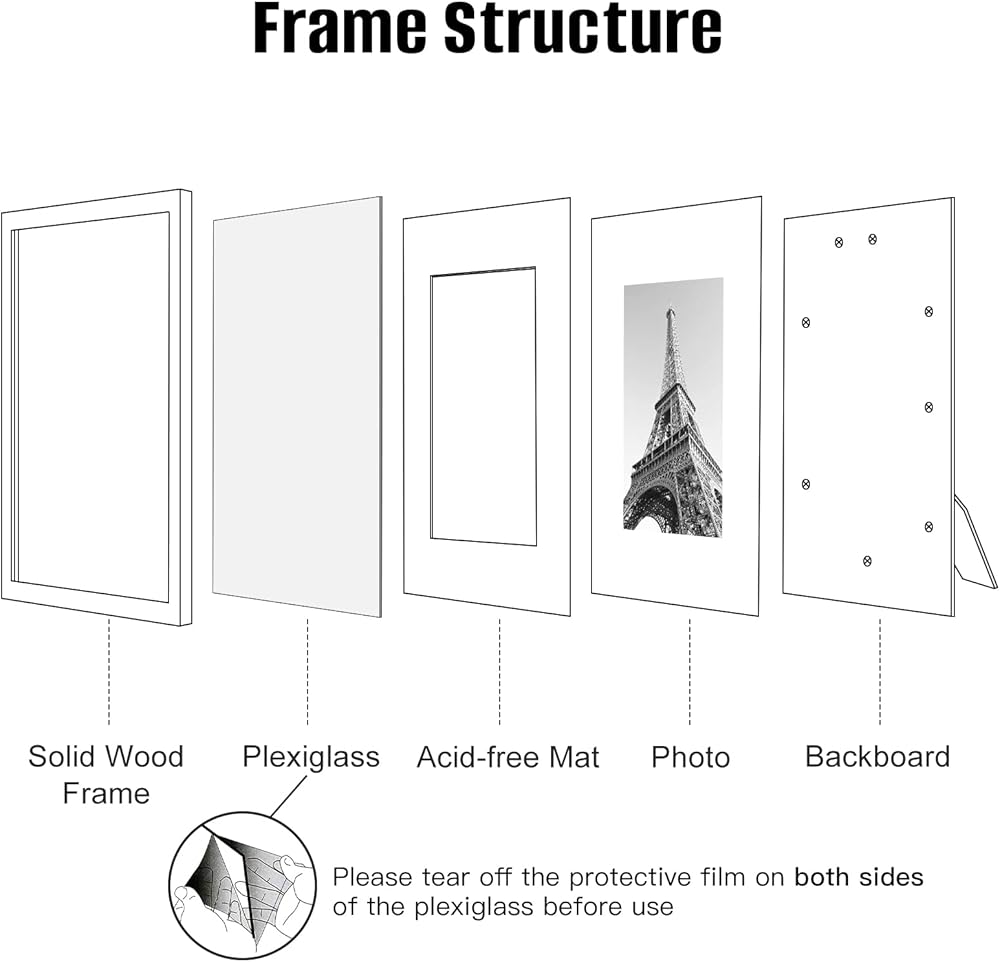 Frame Structure

Solid Wood Frame

Plexiglass

Acid-free Mat

Photo

Backboard

Please tear off the protective film on both sides of the plexiglass before use