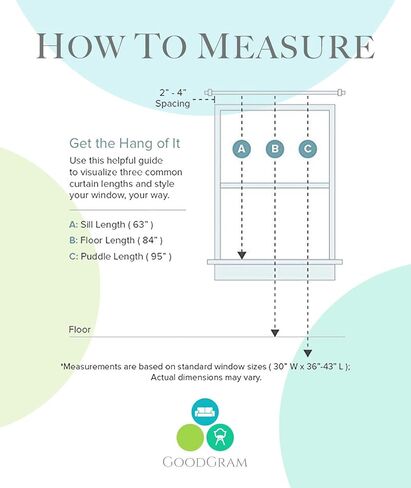 HOW TO MEASURE

2" - 4"
Spacing

A B C

Get the Hang of It
Use this helpful guide to visualize three common curtain lengths and style your window, your way.

A: Sill Length ( 63" )
B: Floor Length ( 84" )
C: Puddle Length ( 95" )

Floor

*Measurements are based on standard window sizes ( 30" W x 36"-43" L ); Actual dimensions may vary.

GOODGRAM