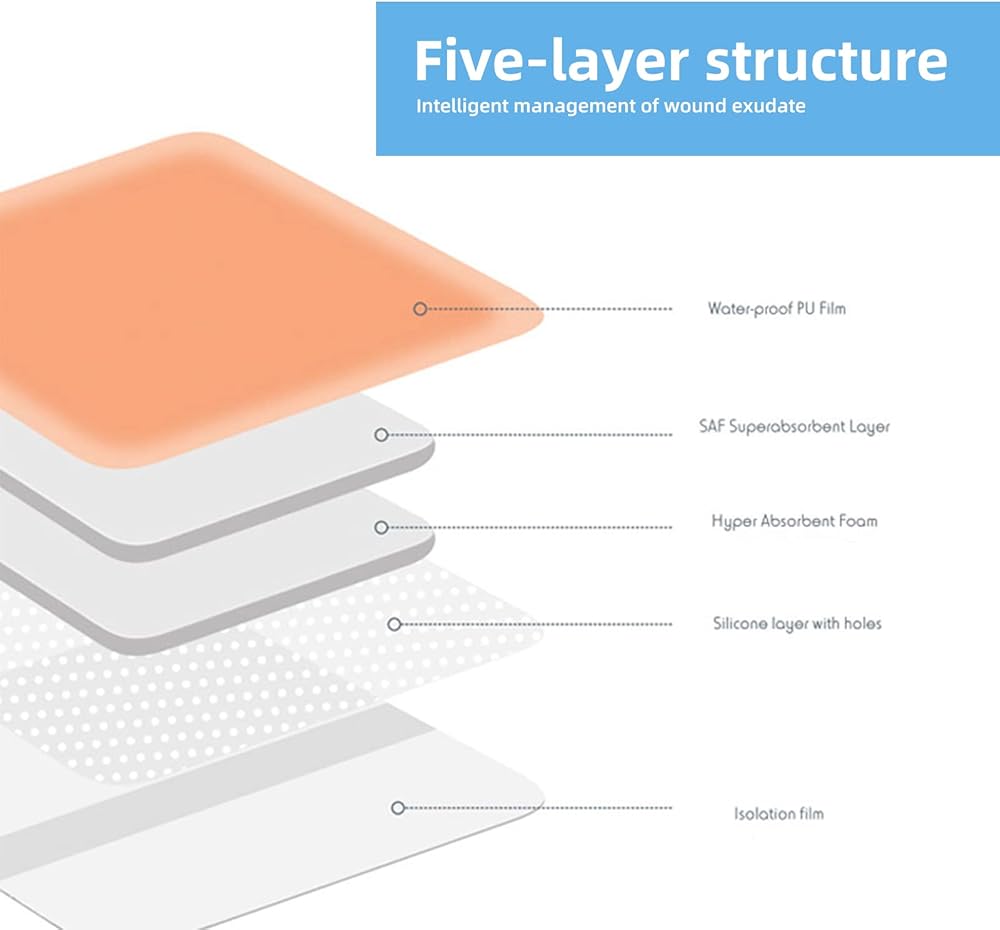 Five-layer structure
Intelligent management of wound exudate

Water-proof PU Film

SAF Superabsorbent Layer

Hyper Absorbent Foam

Silicone layer with holes

Isolation film