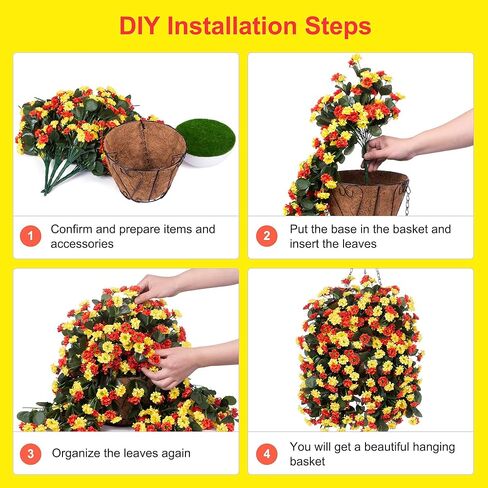 DIY Installation Steps

1 Confirm and prepare items and accessories

2 Put the base in the basket and insert the leaves

3 Organize the leaves again

4 You will get a beautiful hanging basket