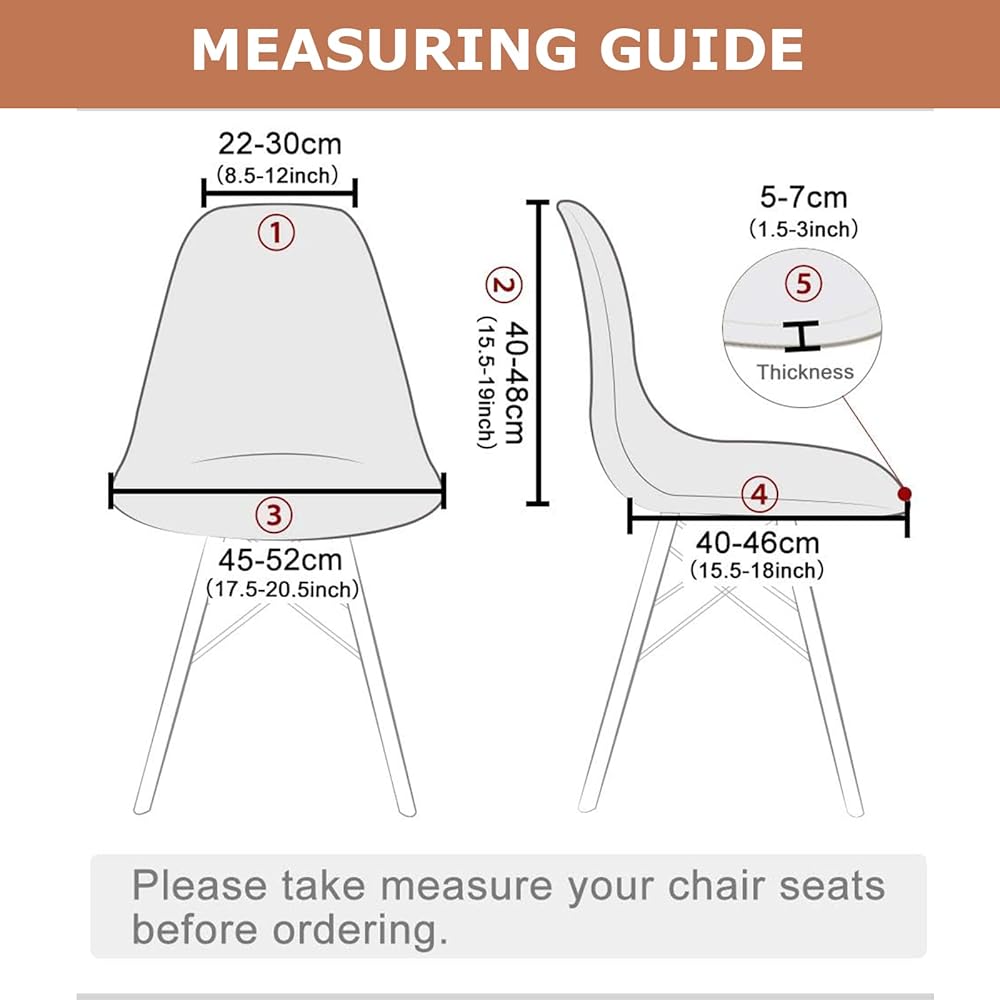 MEASURING GUIDE

22-30cm
(8.5-12inch)

①

③

45-52cm
(17.5-20.5inch)

②
40-48cm
(15.5-19inch)

5-7cm
(1.5-3inch)

⑤

Thickness

④

40-46cm
(15.5-18inch)

Please take measure your chair seats before ordering.