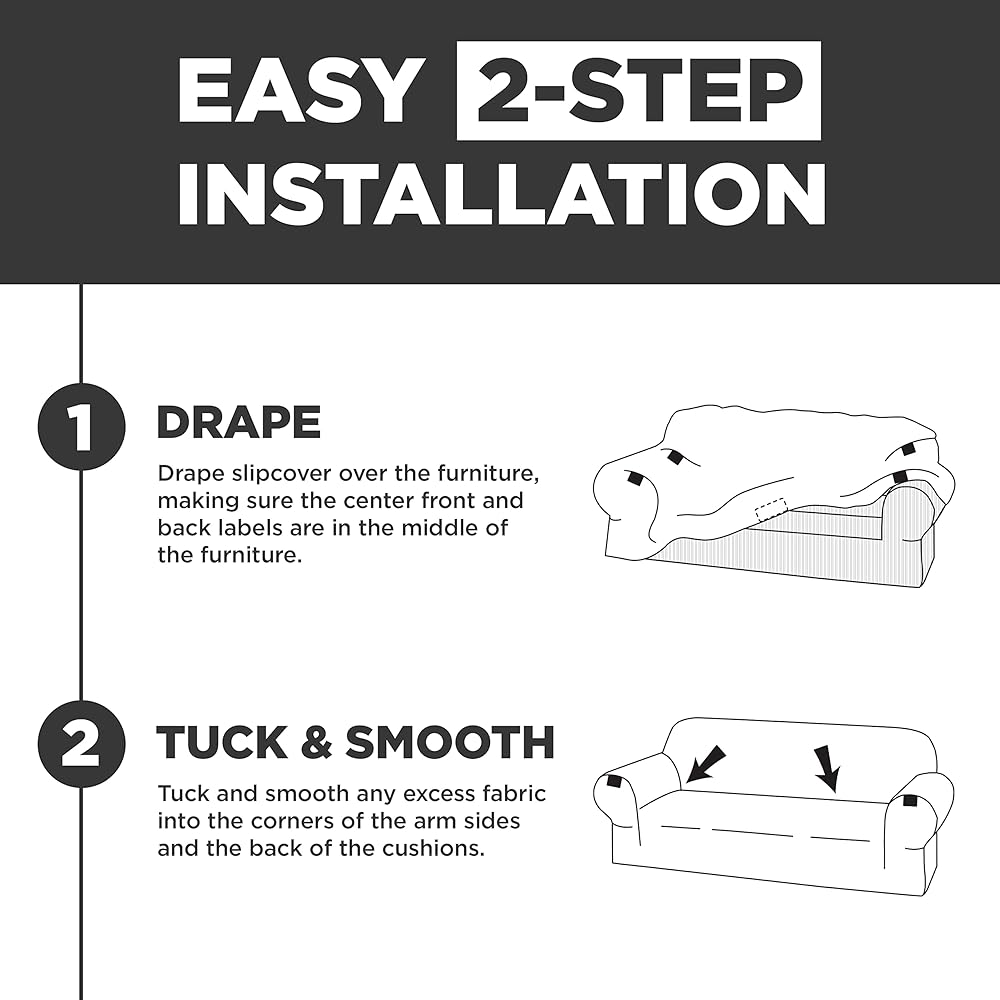 EASY 2-STEP INSTALLATION

1 DRAPE

Drape slipcover over the furniture, making sure the center front and back labels are in the middle of the furniture.

2 TUCK & SMOOTH

Tuck and smooth any excess fabric into the corners of the arm sides and the back of the cushions.