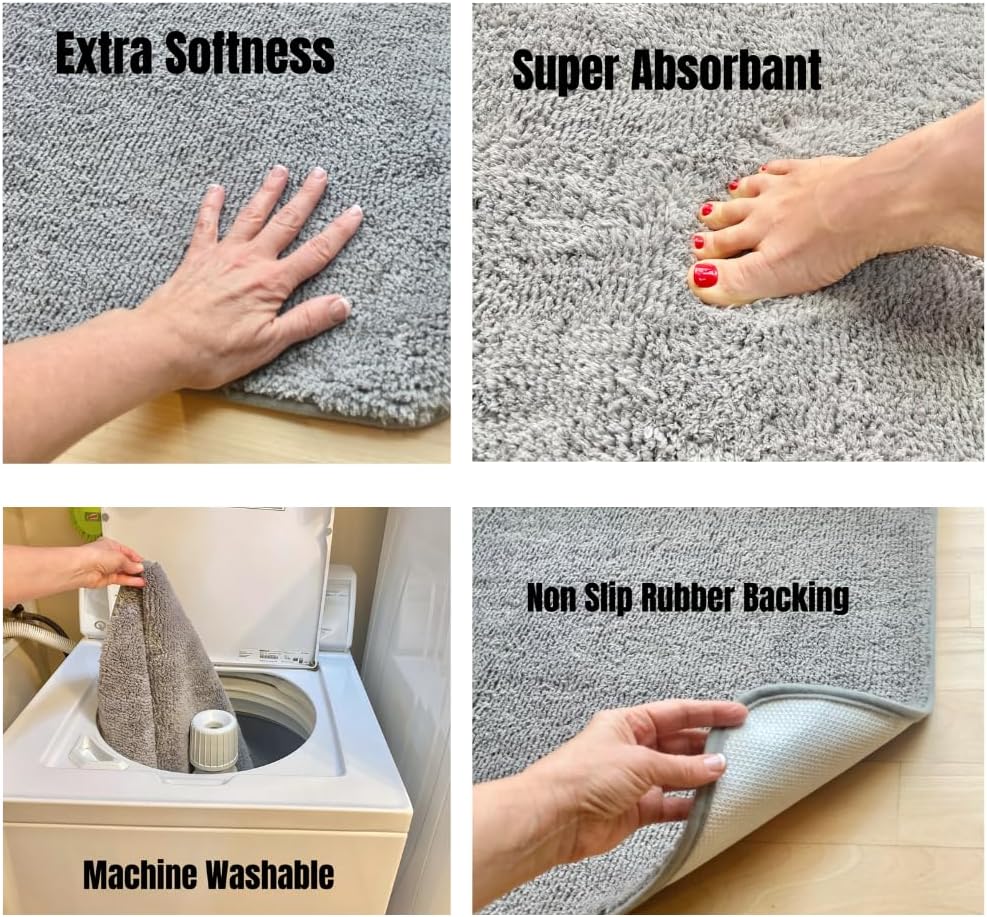 Extra Softness

Super Absorbant

Machine Washable

Non Slip Rubber Backing