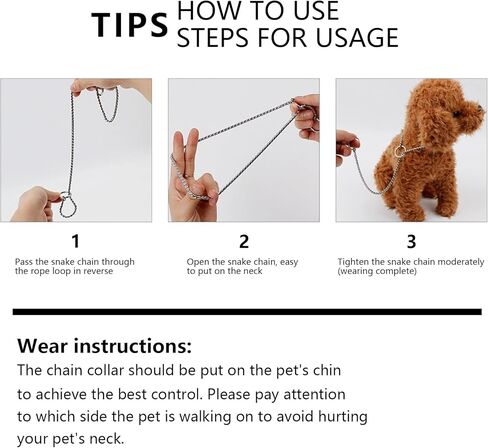 TIPS HOW TO USE
STEPS FOR USAGE

1
Pass the snake chain through the rope loop in reverse

2
Open the snake chain, easy to put on the neck

3
Tighten the snake chain moderately (wearing complete)

Wear instructions:
The chain collar should be put on the pet's chin to achieve the best control. Please pay attention to which side the pet is walking on to avoid hurting your pet's neck.