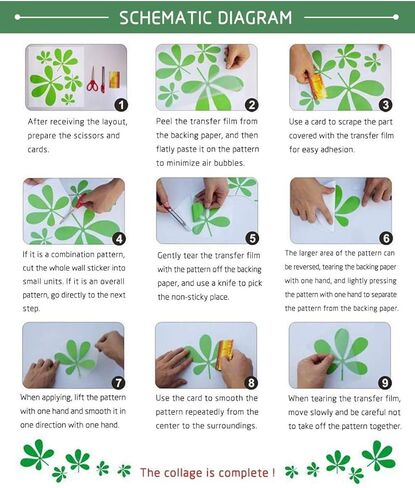 SCHEMATIC DIAGRAM

1
After receiving the layout, prepare the scissors and cards.

2
Peel the transfer film from the backing paper, and then flatly paste it on the pattern to minimize air bubbles.

3
Use a card to scrape the part covered with the transfer film for easy adhesion.

4
If it is a combination pattern, cut the whole wall sticker into small units. If it is an overall pattern, go directly to the next step.

5
Gently tear the transfer film with the pattern off the backing paper, and use a knife to pick the non-sticky place.

6
The larger area of the pattern can be reversed, tearing the backing paper with one hand, and lightly pressing the pattern with one hand to separate the pattern from the backing paper.

7
When applying, lift the pattern with one hand and smooth it in one direction with one hand.

8
Use the card to smooth the pattern repeatedly from the center to the surroundings.

9
When tearing the transfer film, move slowly and be careful not to take off the pattern together.

The collage is complete !