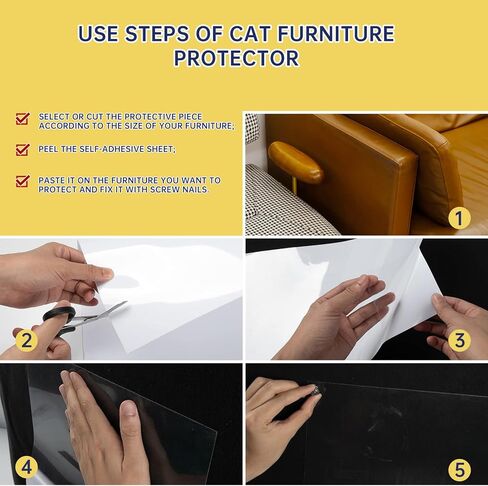 USE STEPS OF CAT FURNITURE PROTECTOR

SELECT OR CUT THE PROTECTIVE PIECE ACCORDING TO THE SIZE OF YOUR FURNITURE;

PEEL THE SELF-ADHESIVE SHEET;

PASTE IT ON THE FURNITURE YOU WANT TO PROTECT AND FIX IT WITH SCREW NAILS.

1

2

3

4

5