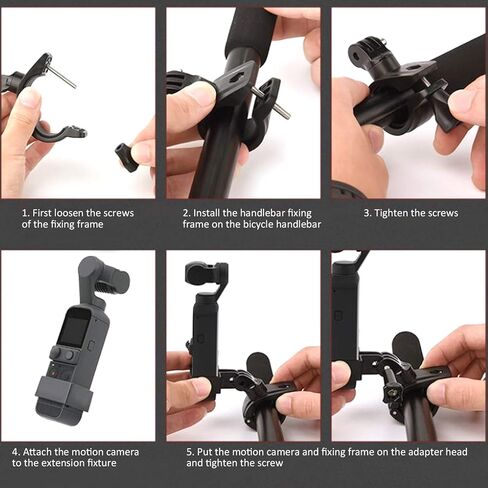 1. First loosen the screws of the fixing frame

2. Install the handlebar fixing frame on the bicycle handlebar

3. Tighten the screws

4. Attach the motion camera to the extension fixture

5. Put the motion camera and fixing frame on the adapter head and tighten the screw