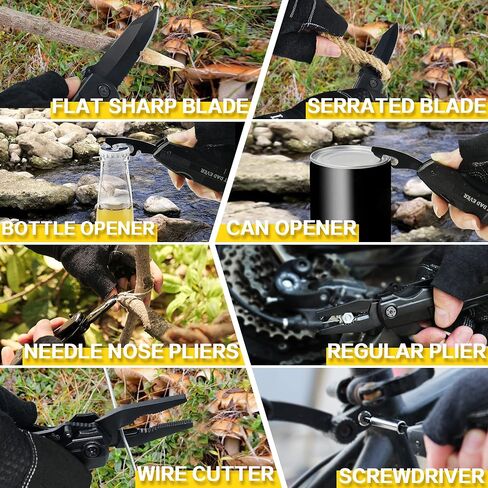 FLAT SHARP BLADE

SERRATED BLADE

BOTTLE OPENER

CAN OPENER

NEEDLE NOSE PLIERS

REGULAR PLIER

WIRE CUTTER

SCREWDRIVER